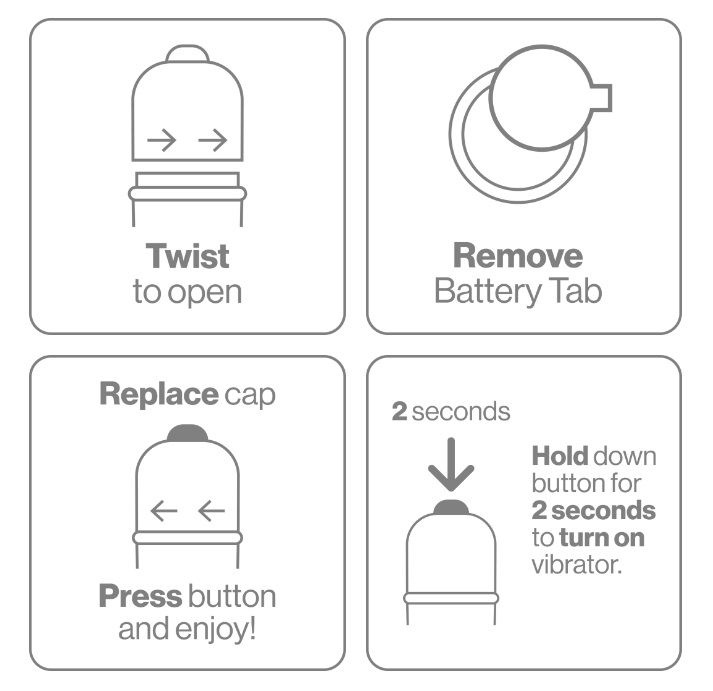 Twist
to open

Remove
Battery Tab

Replace cap

Press button
and enjoy!

2 seconds

Hold down
button for
2 seconds
to turn on
vibrator.