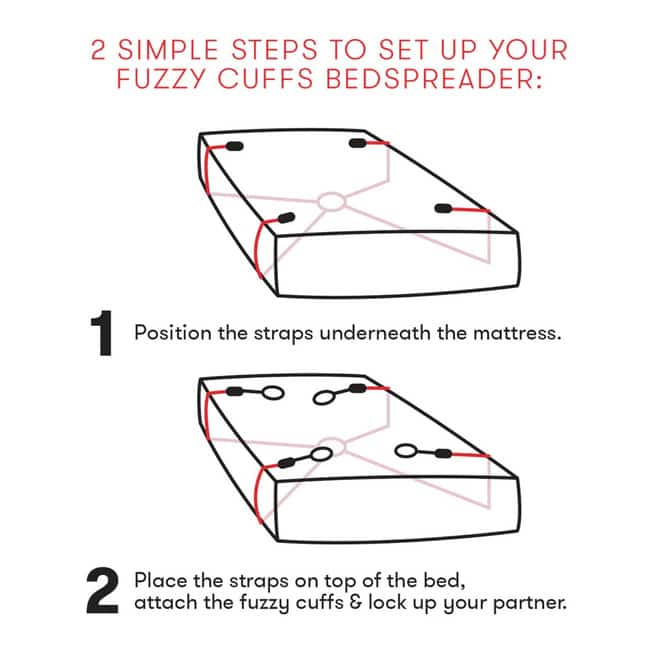 2 SIMPLE STEPS TO SET UP YOUR FUZZY CUFFS BEDSPREADER:

1 Position the straps underneath the mattress.

2 Place the straps on top of the bed, attach the fuzzy cuffs & lock up your partner.