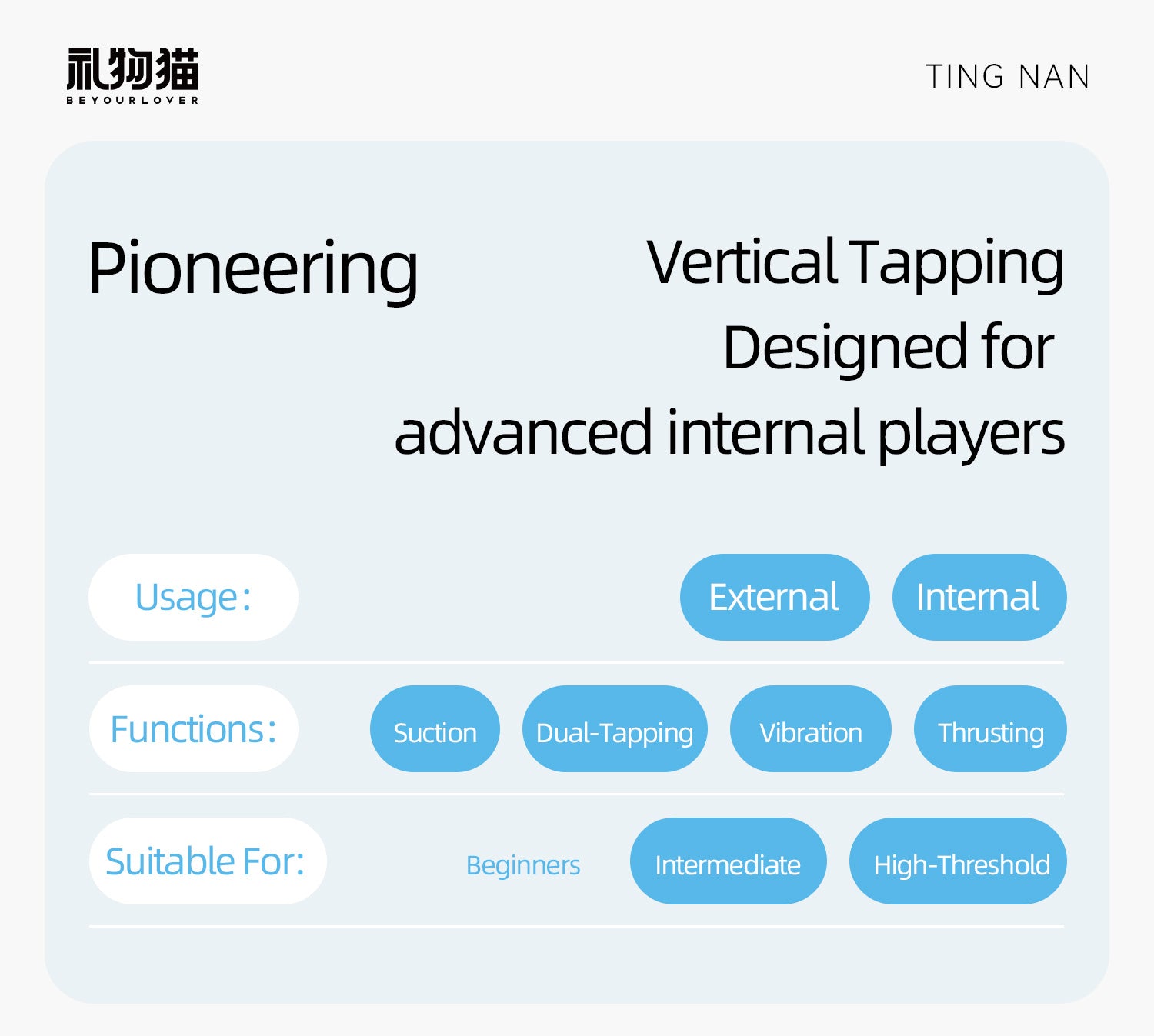 礼物猫
BEYOURLOVER

TING NAN

Pioneering

Vertical Tapping
Designed for
advanced internal players

Usage:

External

Internal

Functions:

Suction

Dual-Tapping

Vibration

Thrusting

Suitable For:

Beginners

Intermediate

High-Threshold