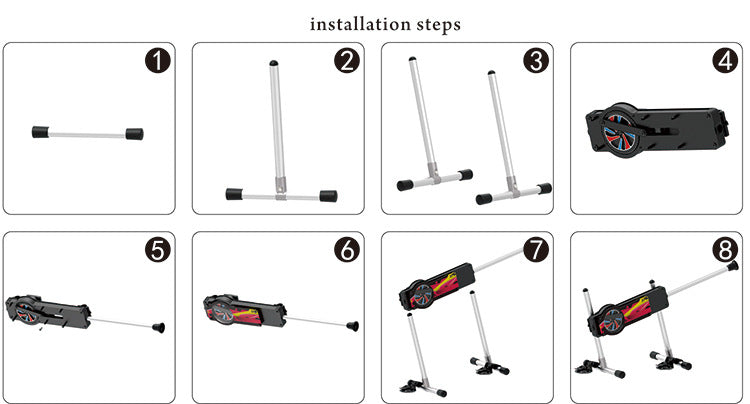 installation steps

1

2

3

4

5

6

7

8