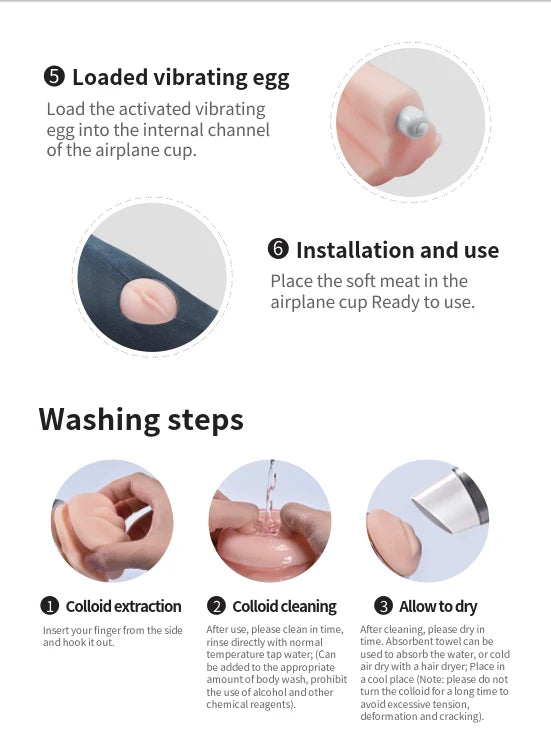 ❺ Loaded vibrating egg
Load the activated vibrating egg into the internal channel of the airplane cup.

❻ Installation and use
Place the soft meat in the airplane cup Ready to use.

Washing steps

❶ Colloid extraction
Insert your finger from the side and hook it out.

❷ Colloid cleaning
After use, please clean in time, rinse directly with normal temperature tap water; (Can be added to the appropriate amount of body wash, prohibit the use of alcohol and other chemical reagents).

❸ Allow to dry
After cleaning, please dry in time. Absorbent towel can be used to absorb the water, or cold air dry with a hair dryer; Place in a cool place (Note: please do not turn the colloid for a long time to avoid excessive tension, deformation and cracking).