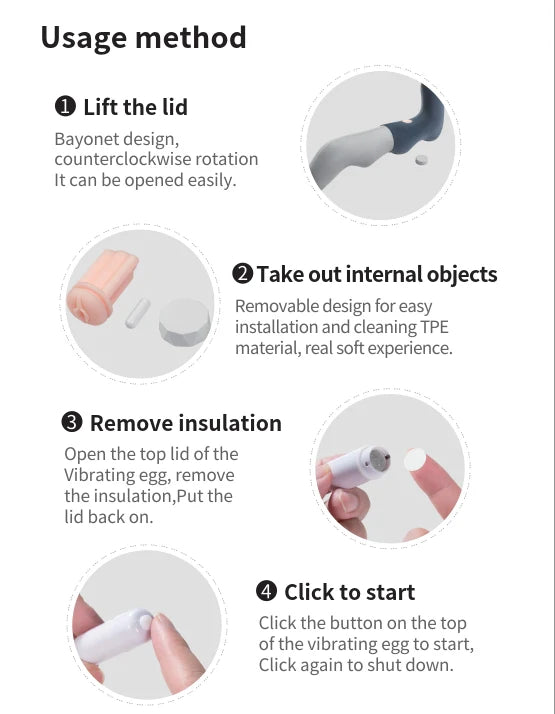 Usage method

❶ Lift the lid
Bayonet design, counterclockwise rotation It can be opened easily.

❷ Take out internal objects
Removable design for easy installation and cleaning TPE material, real soft experience.

❸ Remove insulation
Open the top lid of the Vibrating egg, remove the insulation,Put the lid back on.

❹ Click to start
Click the button on the top of the vibrating egg to start, Click again to shut down.