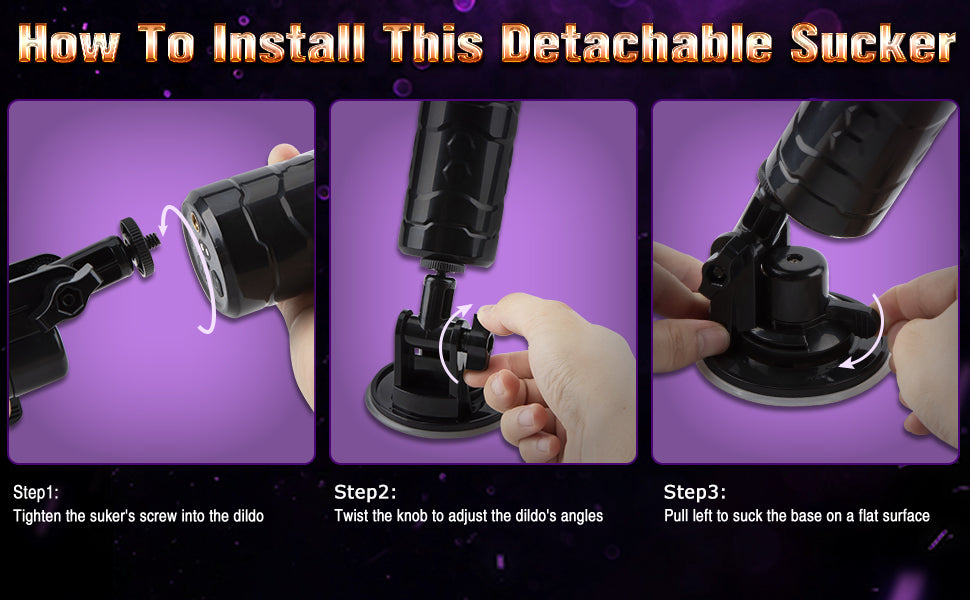 How To Install This Detachable Sucker

Step1:
Tighten the suker's screw into the dildo

Step2:
Twist the knob to adjust the dildo's angles

Step3:
Pull left to suck the base on a flat surface