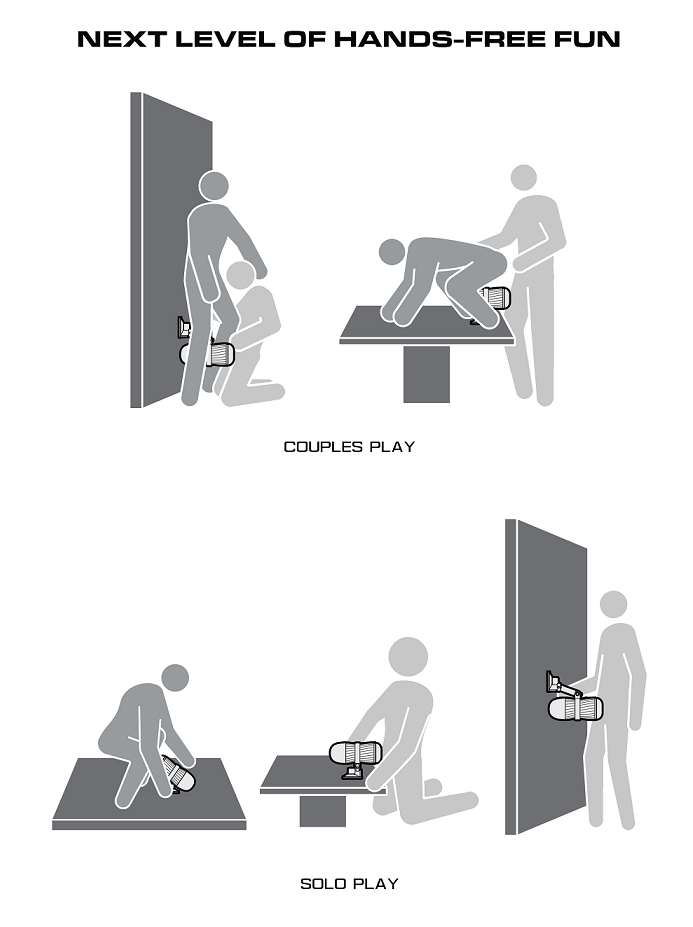 NEXT LEVEL OF HANDS-FREE FUN

COUPLES PLAY

SOLO PLAY