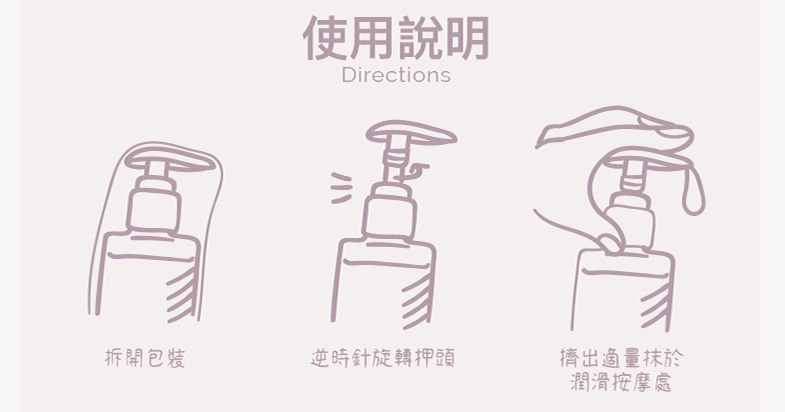 使用說明
Directions

拆開包裝

逆時針旋轉押頭

擠出適量抹於潤滑按摩處