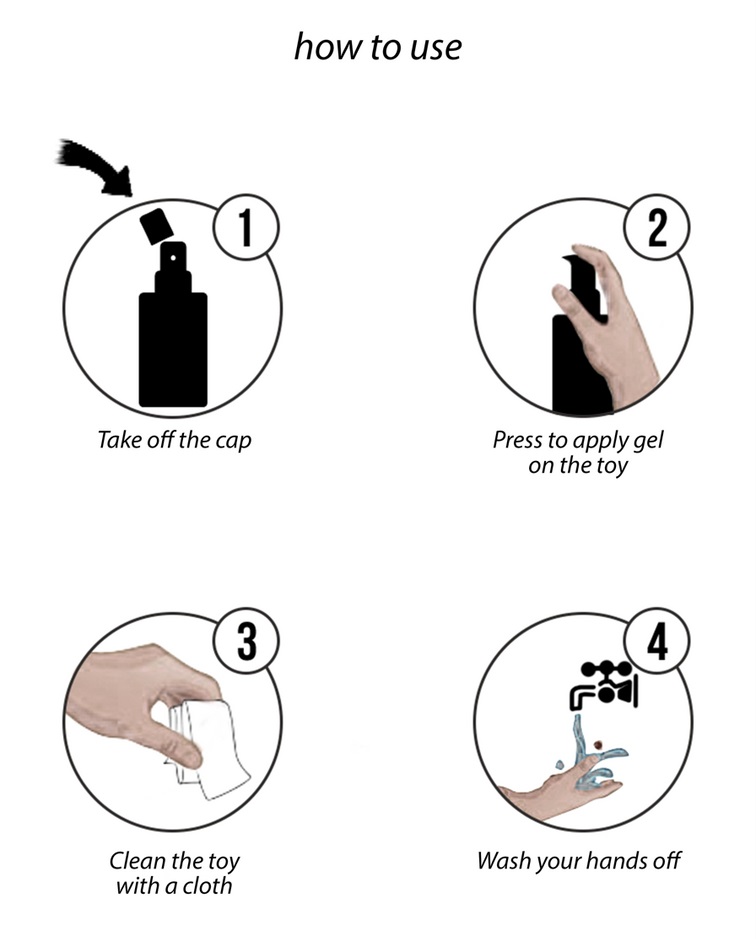 how to use

1

Take off the cap

2

Press to apply gel on the toy

3

Clean the toy with a cloth

4

Wash your hands off