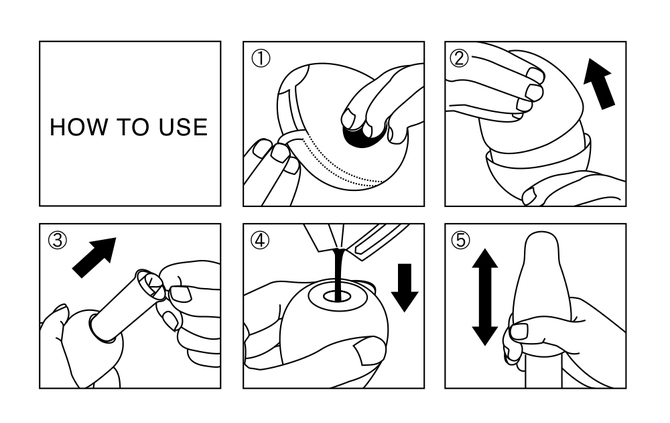 HOW TO USE

①

②

③

④

⑤