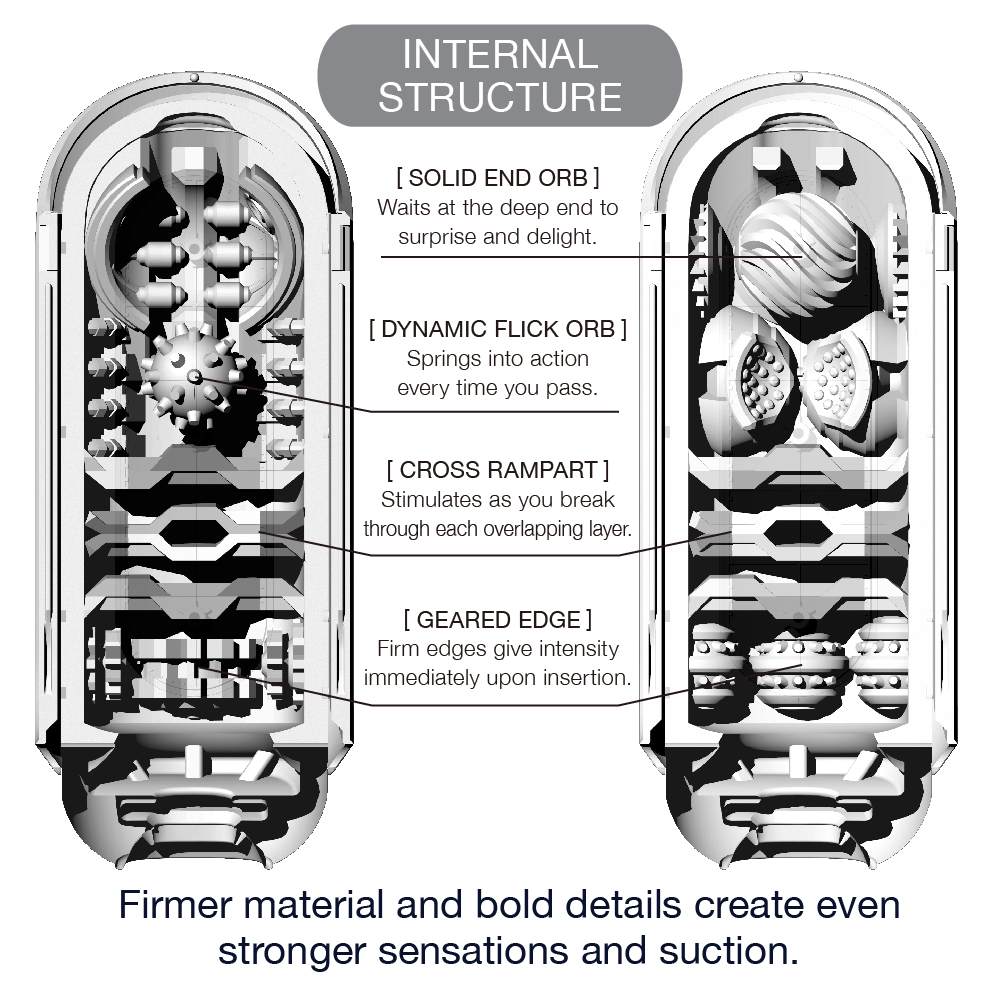 INTERNAL STRUCTURE

[ SOLID END ORB ]
Waits at the deep end to surprise and delight.

[ DYNAMIC FLICK ORB ]
Springs into action every time you pass.

[ CROSS RAMPART ]
Stimulates as you break through each overlapping layer.

[ GEARED EDGE ]
Firm edges give intensity immediately upon insertion.

Firmer material and bold details create even stronger sensations and suction.