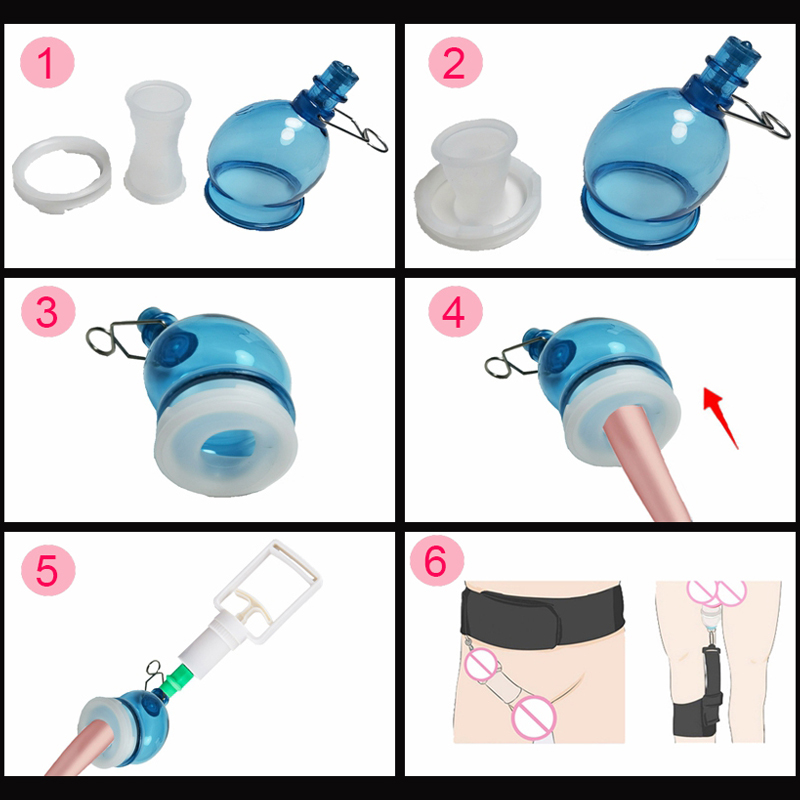 1

2

3

4

5

6