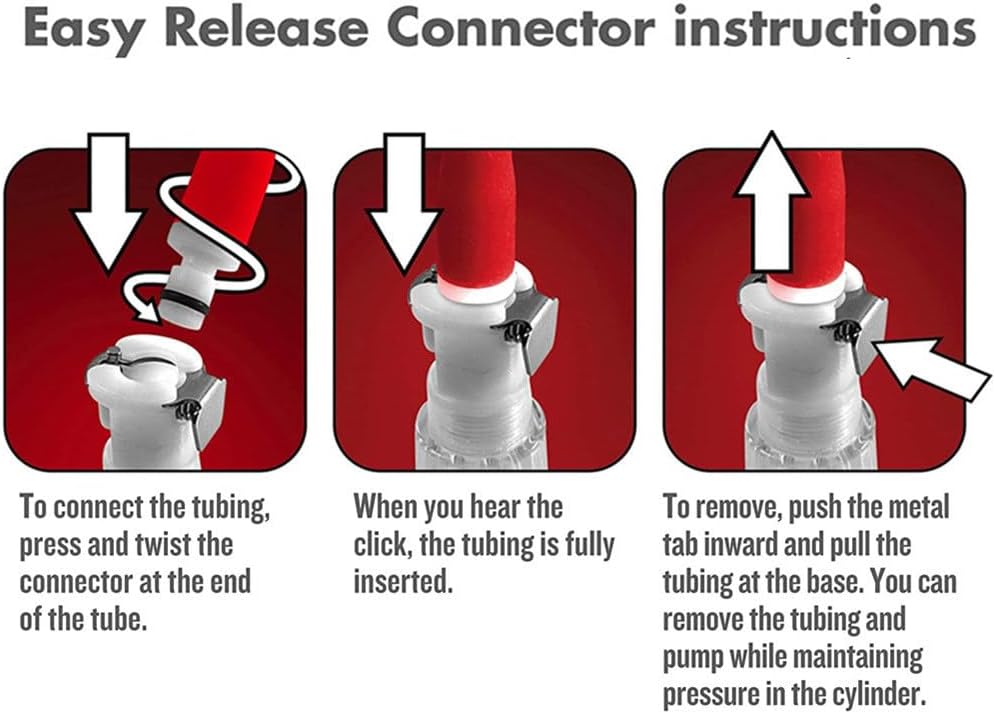 Easy Release Connector instructions

To connect the tubing, press and twist the connector at the end of the tube.

When you hear the click, the tubing is fully inserted.

To remove, push the metal tab inward and pull the tubing at the base. You can remove the tubing and pump while maintaining pressure in the cylinder.