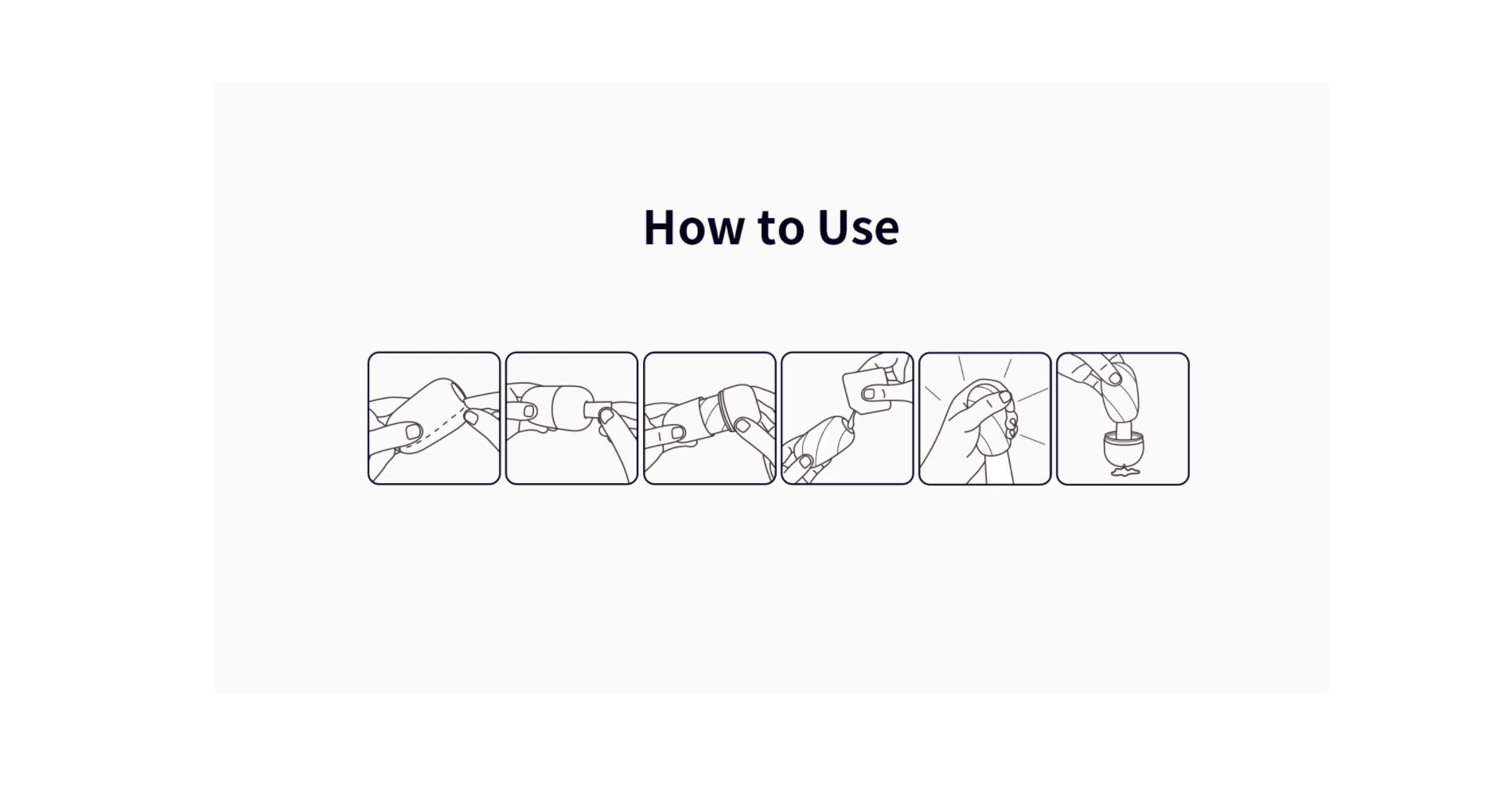 How to Use