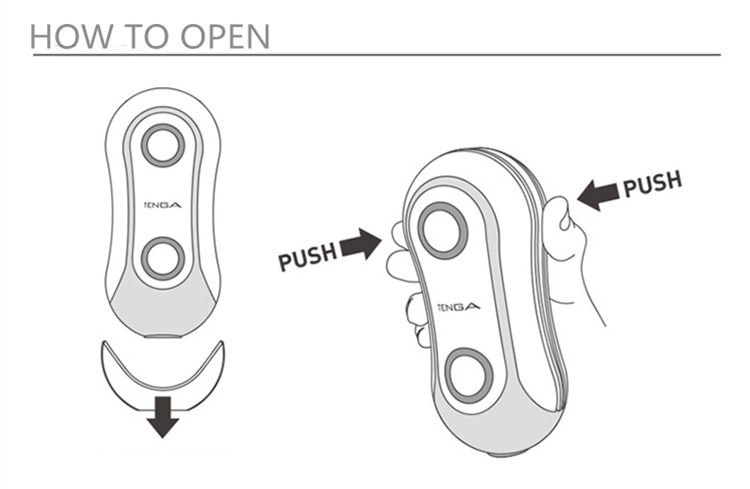 HOW TO OPEN

TENGA

PUSH

PUSH

TENGA